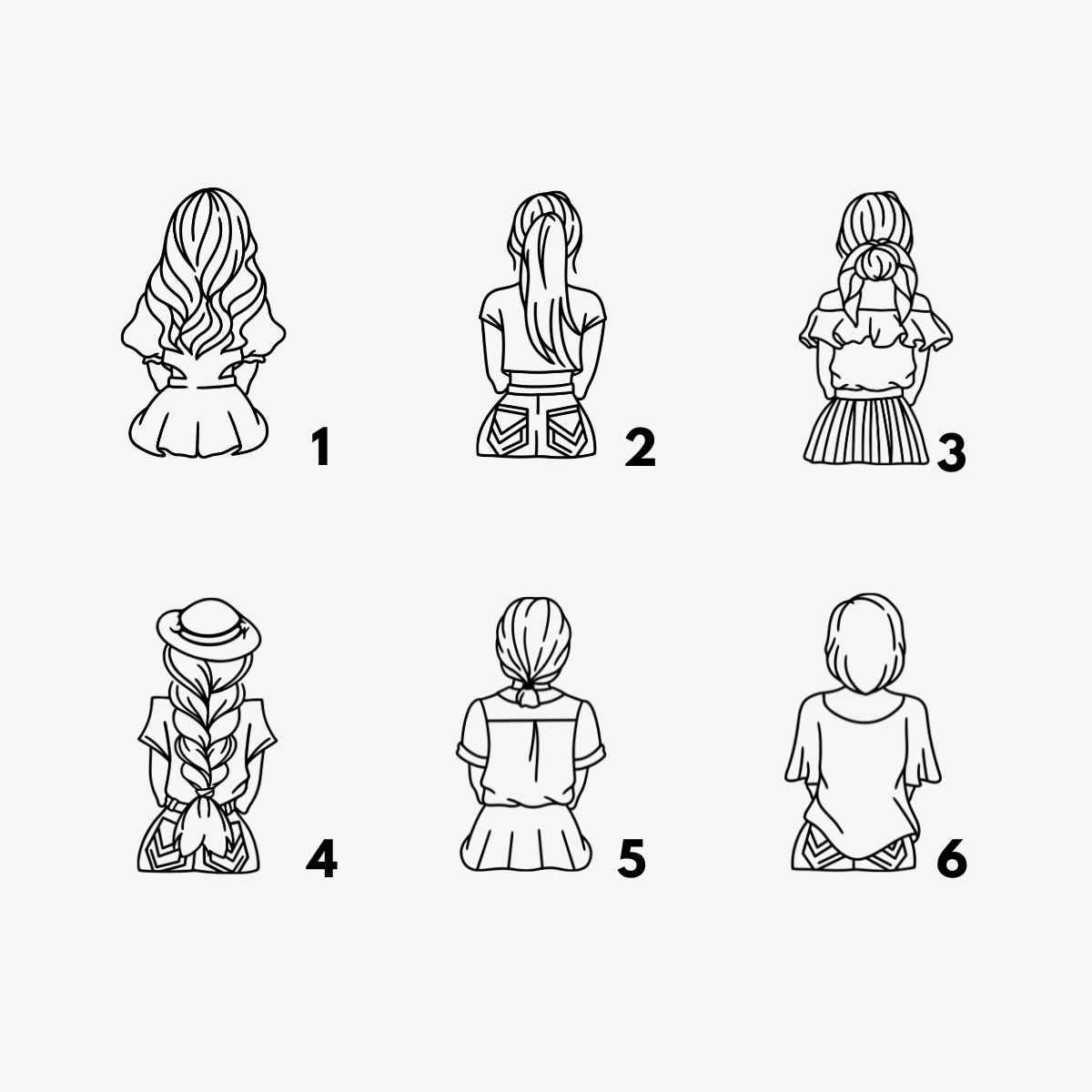 1
2
3
4
5
6